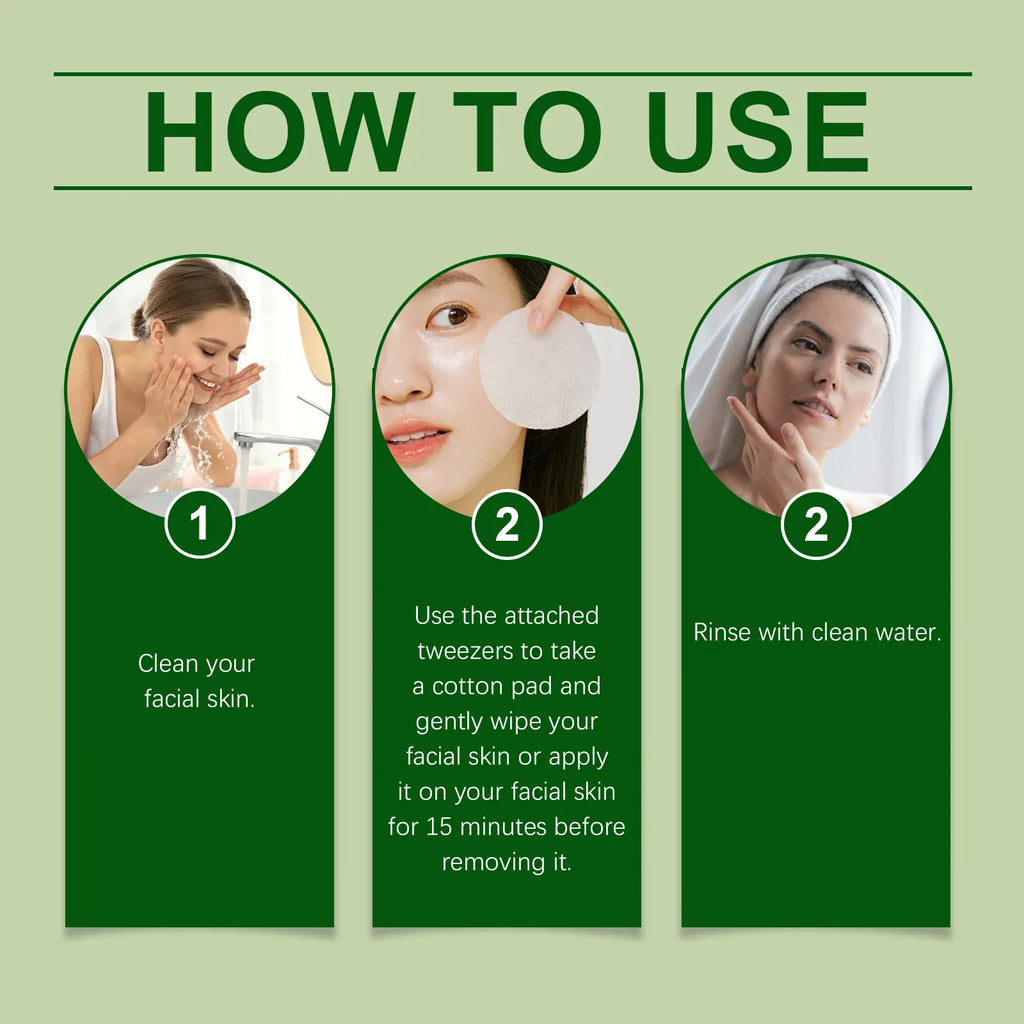 HOW TO USE

1

Clean your facial skin.

2

Use the attached tweezers to take a cotton pad and gently wipe your facial skin or apply it on your facial skin for 15 minutes before removing it.

2

Rinse with clean water.